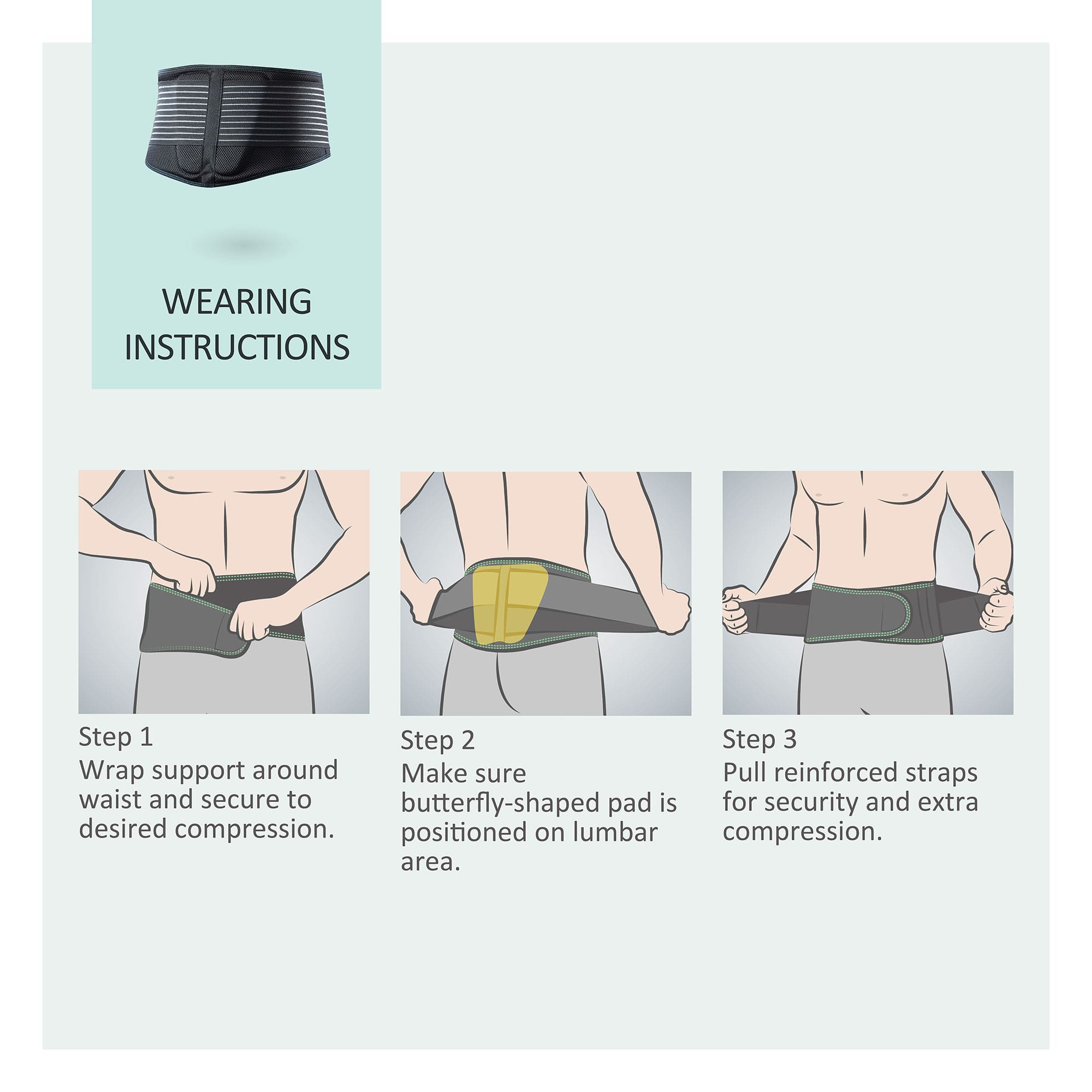 WEARING
INSTRUCTIONS

Step 1
Wrap support around waist and secure to desired compression.

Step 2
Make sure butterfly-shaped pad is positioned on lumbar area.

Step 3
Pull reinforced straps for security and extra compression.